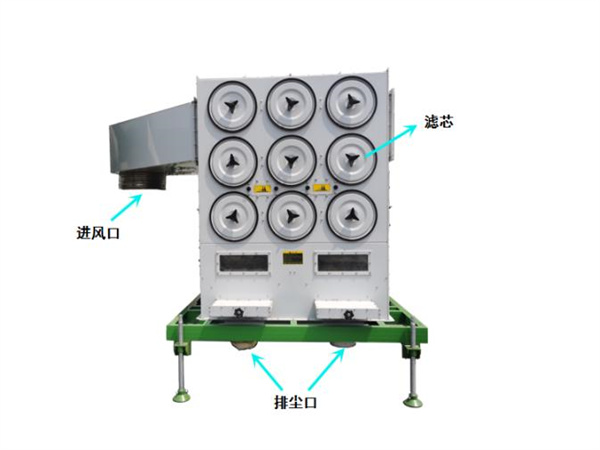 滤芯

进风口

排尘口